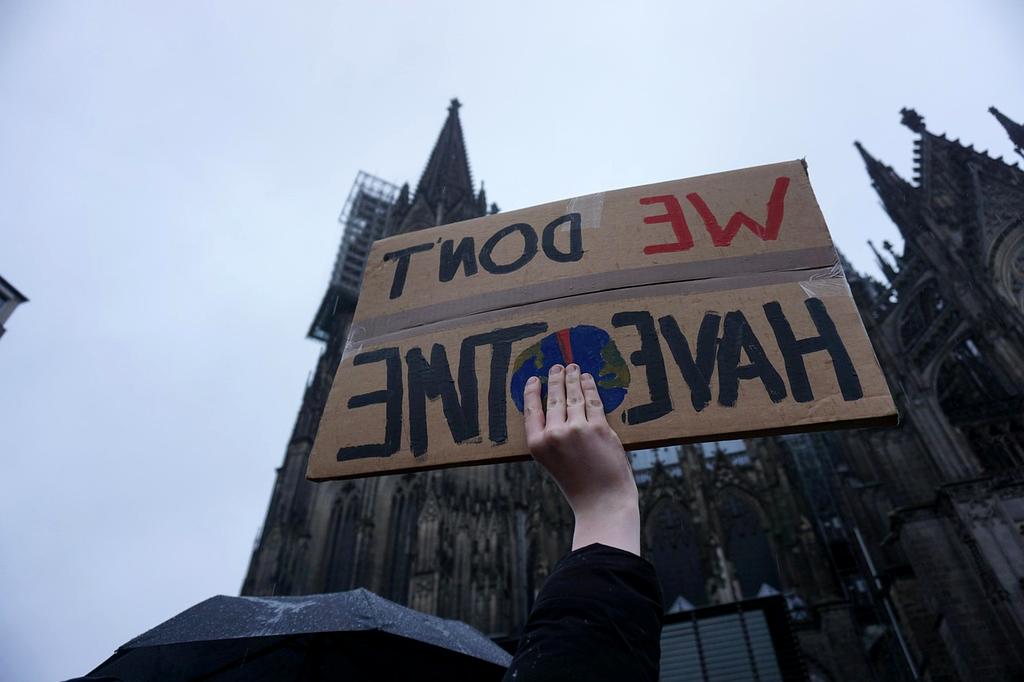 WE DON'T HAVE TIME